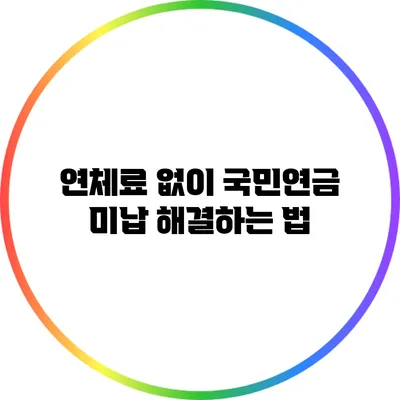 연체료 없이 국민연금 미납 해결하는 법