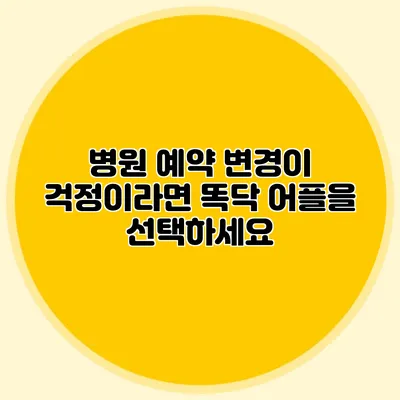 병원 예약 변경이 걱정이라면 똑닥 어플을 선택하세요